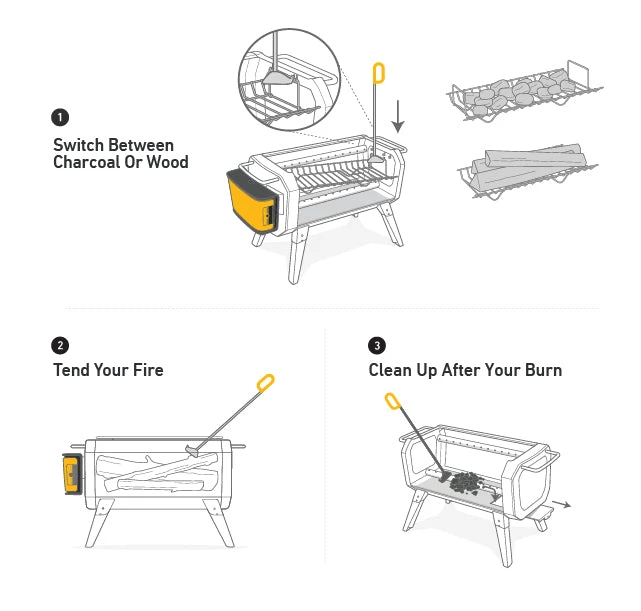 1

Switch Between Charcoal Or Wood

2

Tend Your Fire

3

Clean Up After Your Burn